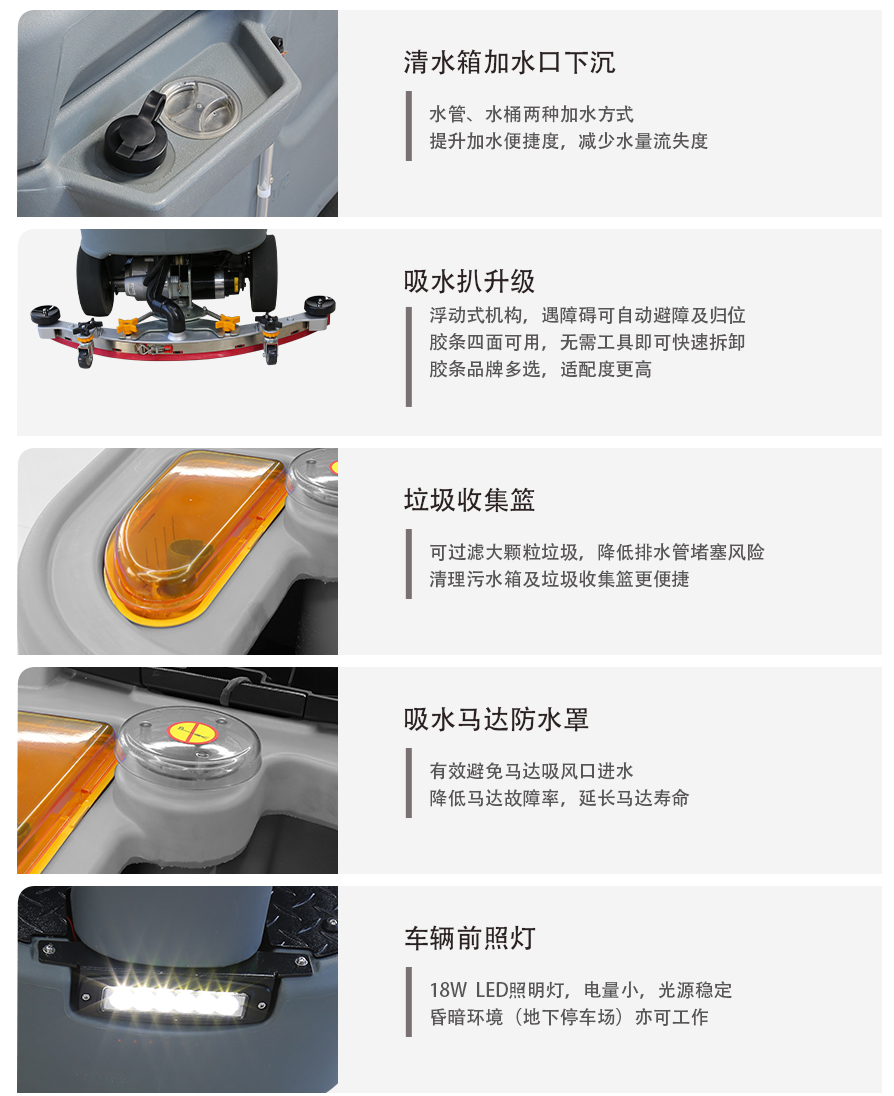 清水箱加水口下沉

水管、水桶两种加水方式
提升加水便捷度，减少水量流失度

吸水扒升级

浮动式机构，遇障碍可自动避障及归位
胶条四面可用，无需工具即可快速拆卸
胶条品牌多选，适配度更高

垃圾收集篮

可过滤大颗粒垃圾，降低排水管堵塞风险
清理污水箱及垃圾收集篮更便捷

吸水马达防水罩

有效避免马达吸风口进水
降低马达故障率，延长马达寿命

车辆前照灯

18W LED照明灯，电量小，光源稳定
昏暗环境（地下停车场）亦可工作